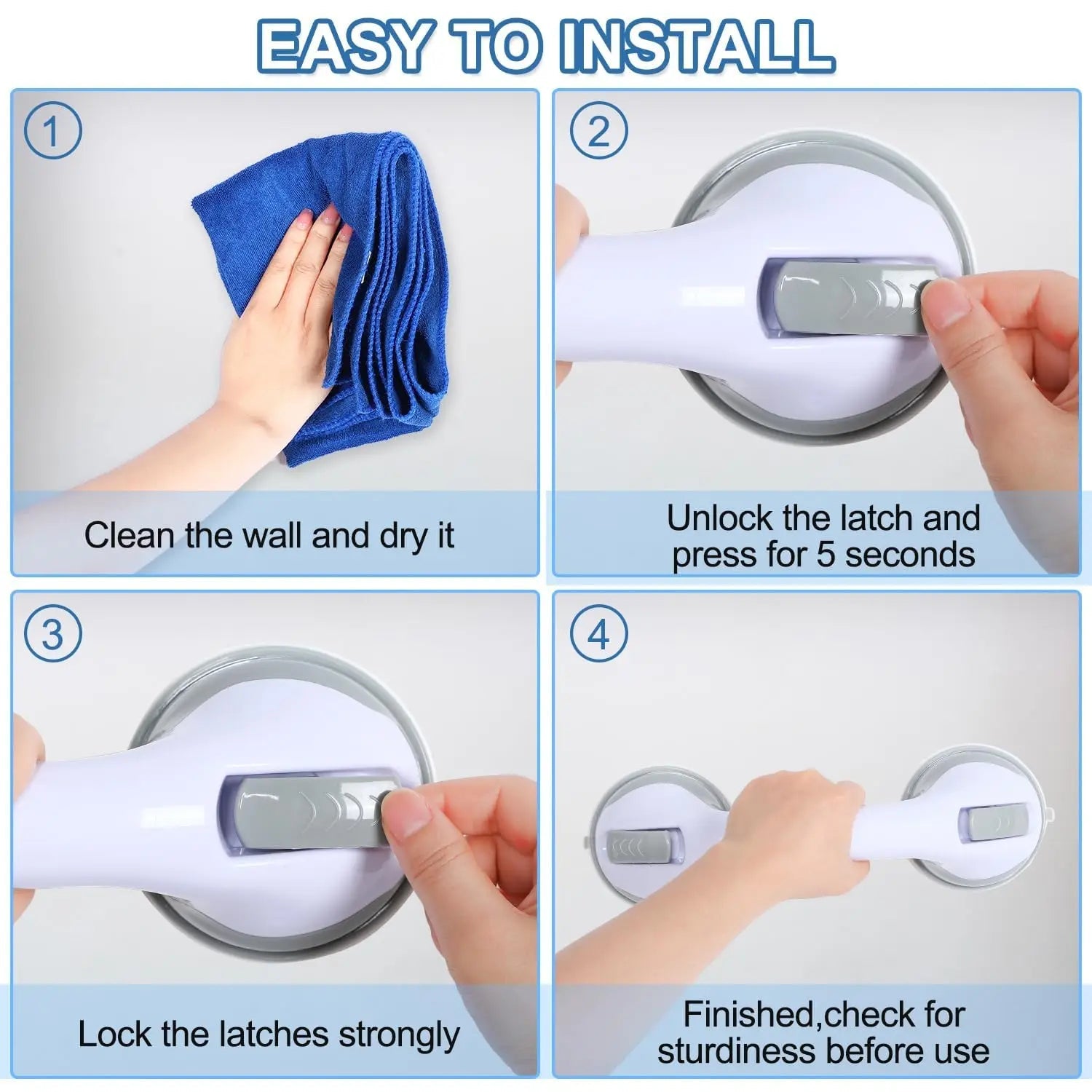 EASY TO INSTALL

1

Clean the wall and dry it

2

Unlock the latch and press for 5 seconds

3

Lock the latches strongly

4

Finished,check for sturdiness before use